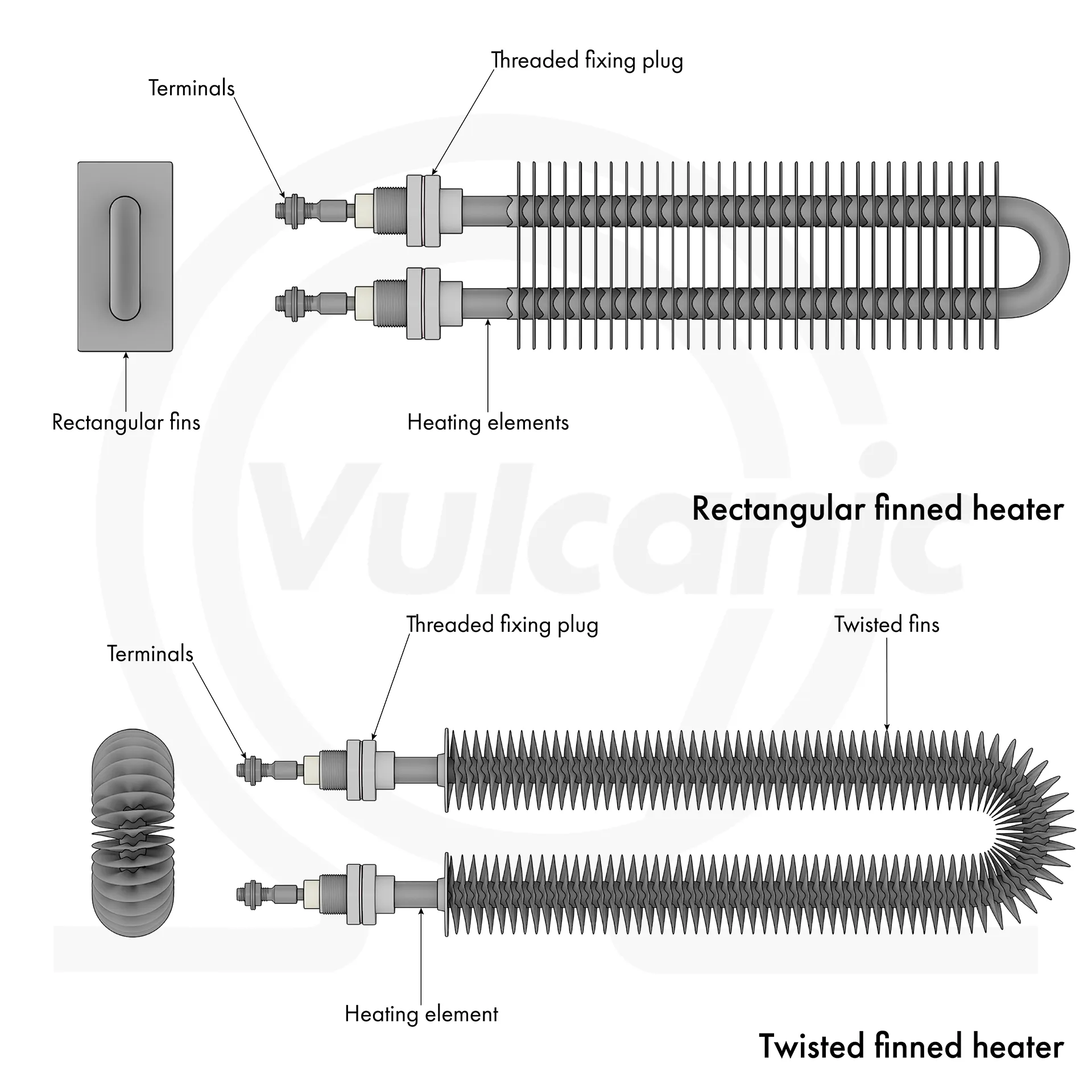 Threaded fixing plug

Terminals

Rectangular fins

Heating elements

Vulcanic

Rectangular finned heater

Threaded fixing plug

Twisted fins

Terminals

Heating element

Twisted finned heater