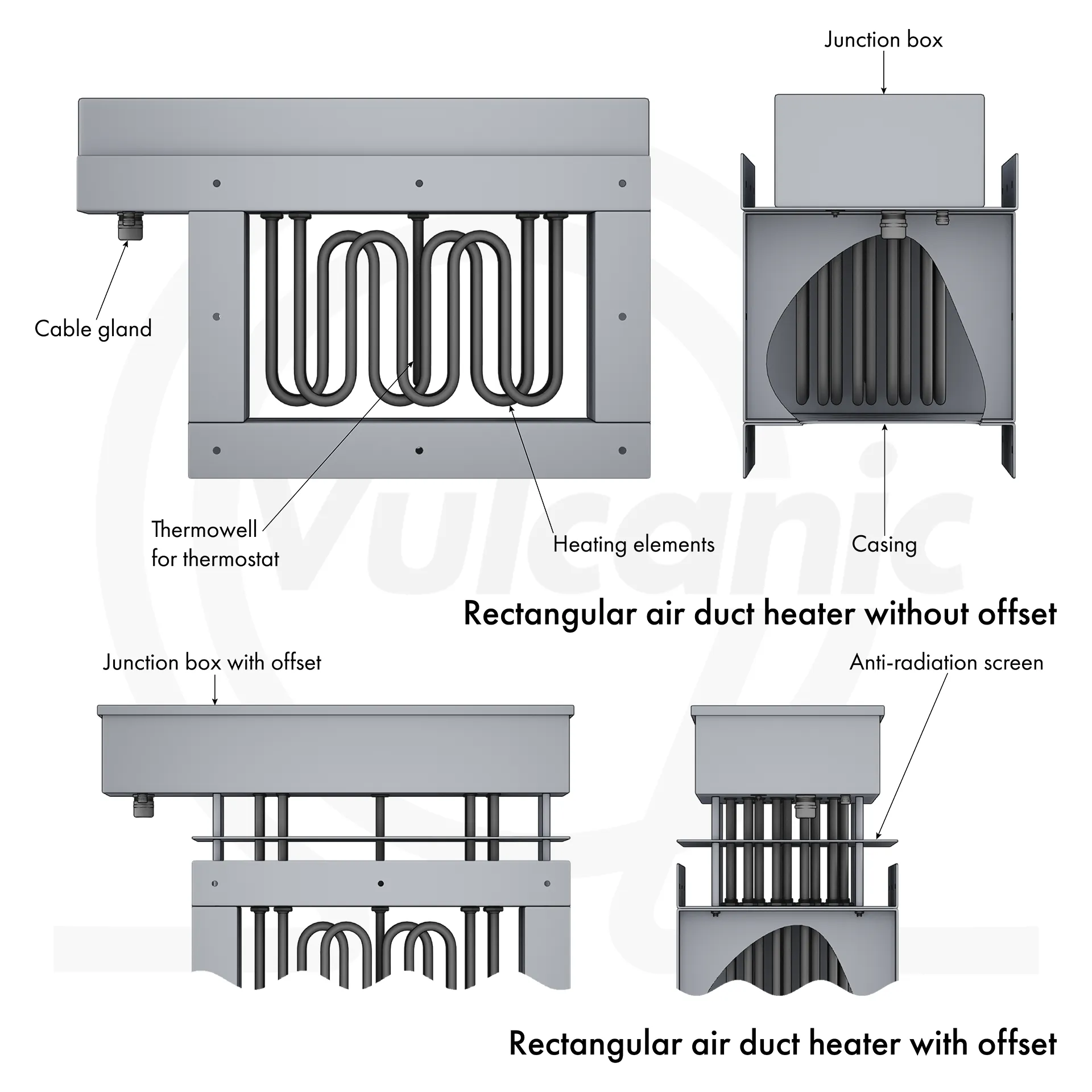 Junction box

Cable gland

Thermowell for thermostat

Heating elements

Casing

Vulcanic

Rectangular air duct heater without offset

Junction box with offset

Anti-radiation screen

Rectangular air duct heater with offset