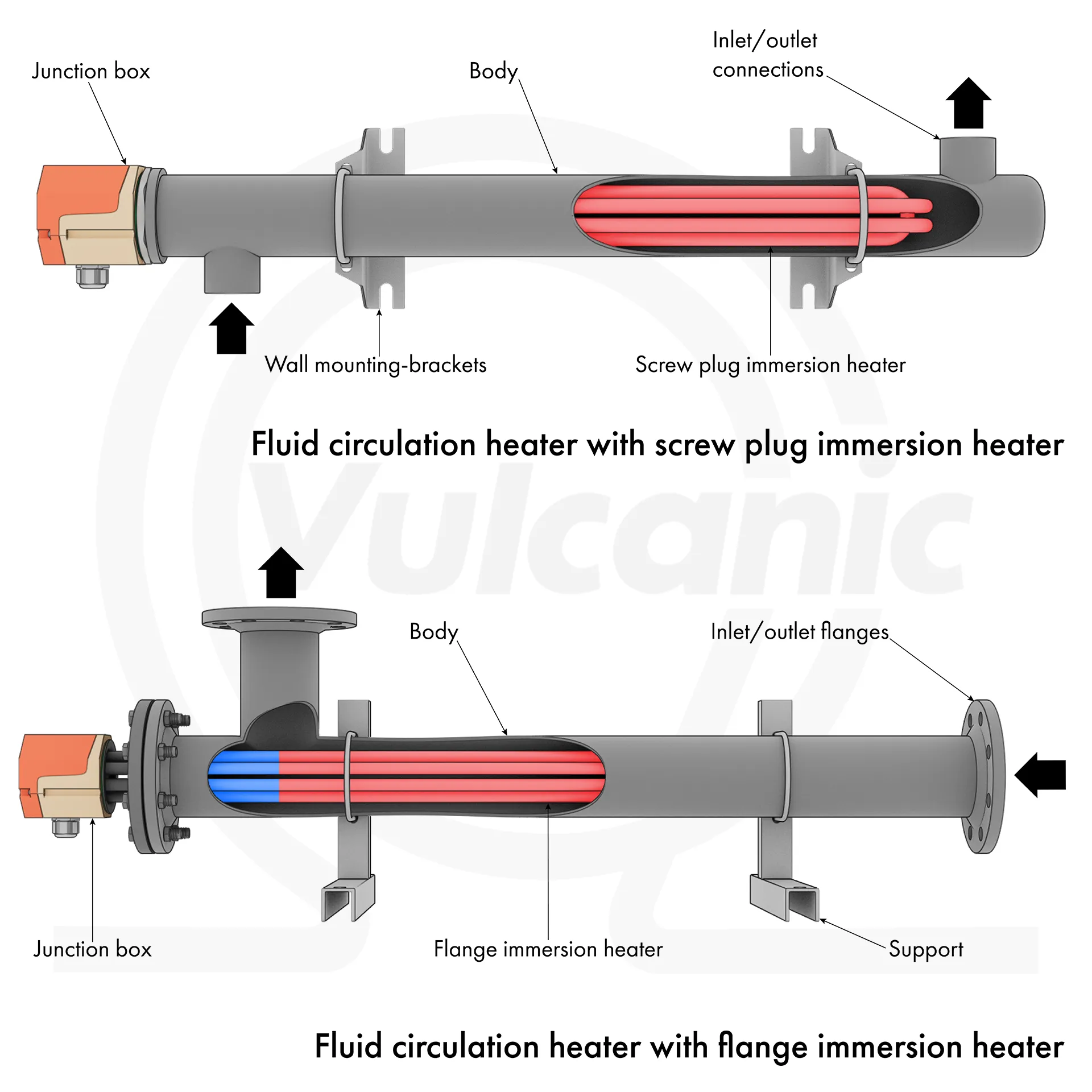 Junction box

Body

Inlet/outlet connections

Wall mounting-brackets

Screw plug immersion heater

Fluid circulation heater with screw plug immersion heater

Vulcanic

Body

Inlet/outlet flanges

Junction box

Flange immersion heater

Support

Fluid circulation heater with flange immersion heater