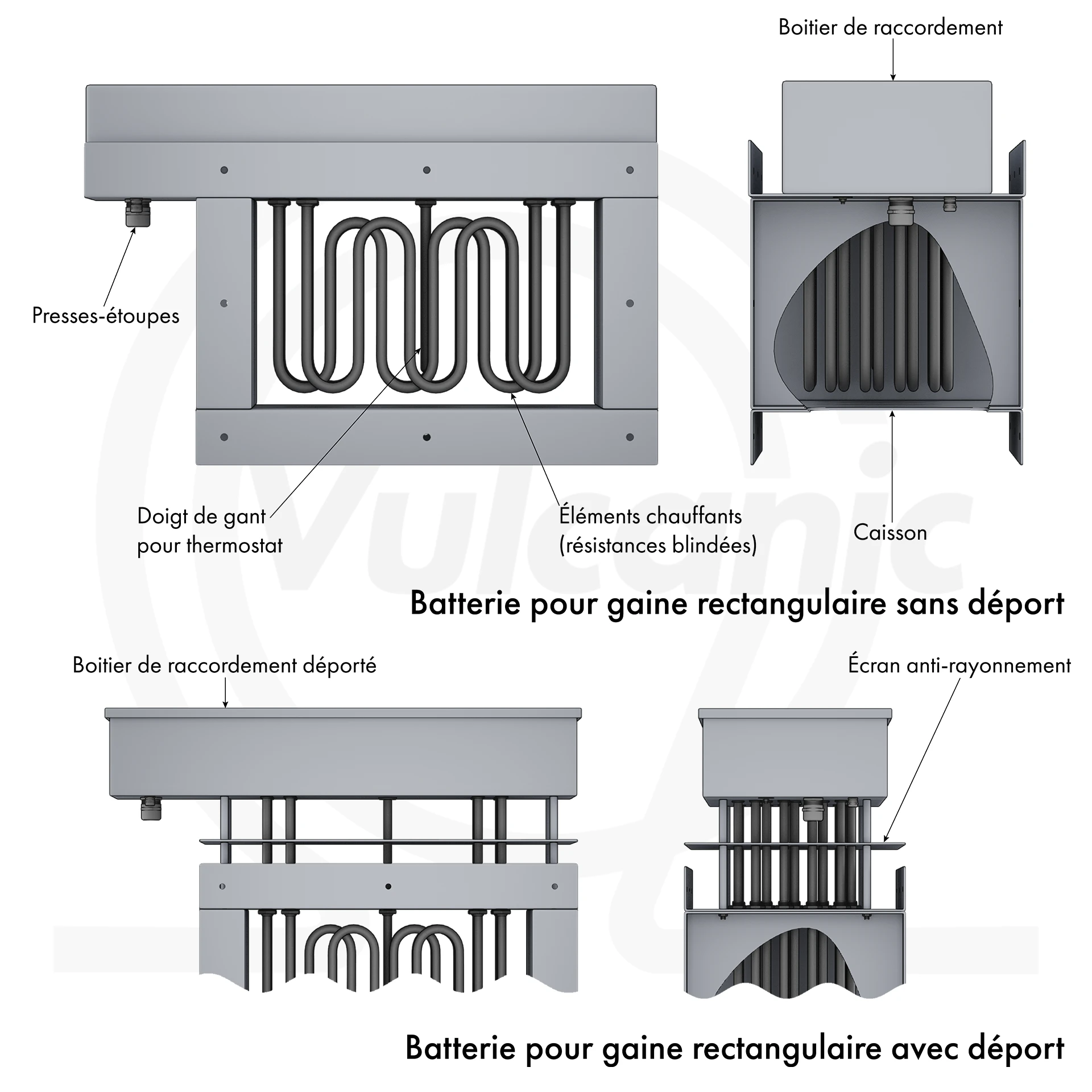 Boitier de raccordement

Presses-étoupes

Doigt de gant pour thermostat

Éléments chauffants (résistances blindées)

Caisson

Vulcanic

Batterie pour gaine rectangulaire sans déport

Boitier de raccordement déporté

Écran anti-rayonnement

Batterie pour gaine rectangulaire avec déport